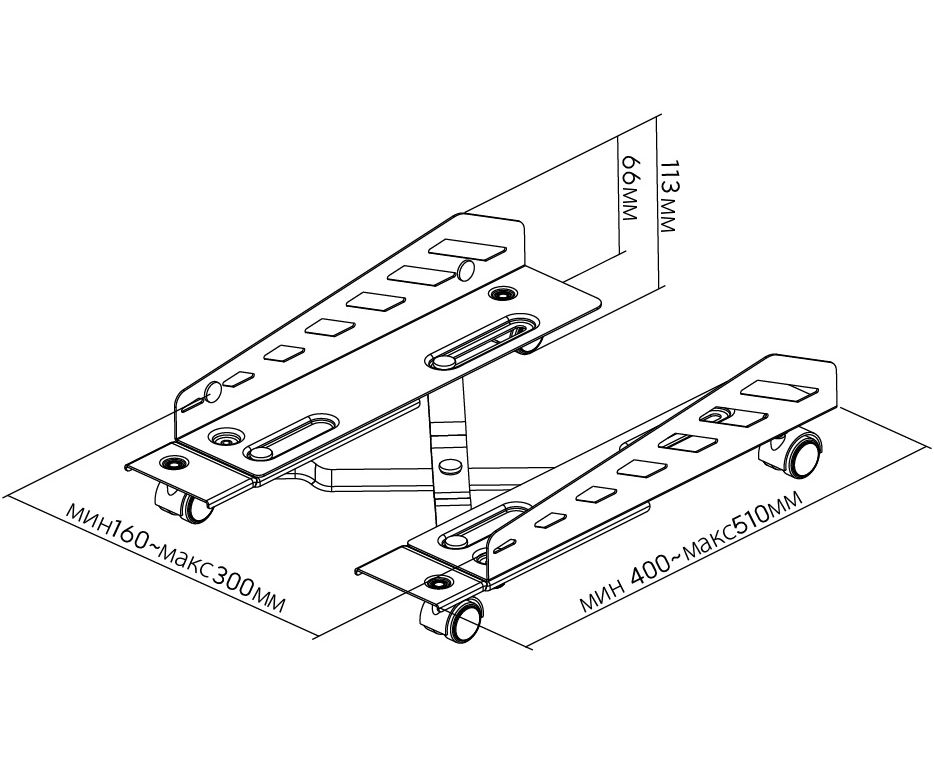 113мм
66мм
мин160~макс300мм
мин 400~макс510мм