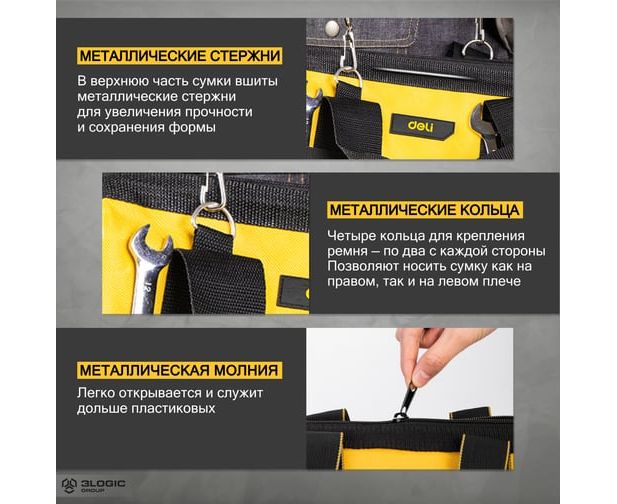 МЕТАЛЛИЧЕСКИЕ СТЕРЖНИ

В верхнюю часть сумки вшиты металлические стержни для увеличения прочности и сохранения формы

deli

МЕТАЛЛИЧЕСКИЕ КОЛЬЦА

Четыре кольца для крепления ремня – по два с каждой стороны Позволяют носить сумку как на правом, так и на левом плече

МЕТАЛЛИЧЕСКАЯ МОЛНИЯ

Легко открывается и служит дольше пластиковых

3LOGIC GROUP