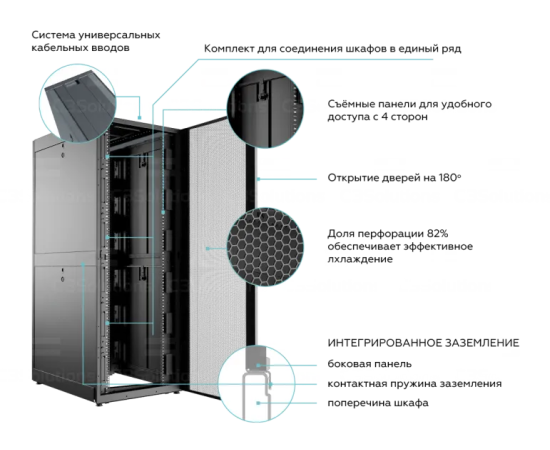 Система универсальных кабельных вводов

Комплект для соединения шкафов в единый ряд

Съёмные панели для удобного доступа с 4 сторон

Открытие дверей на 180°

Доля перфорации 82% обеспечивает эффективное лхлаждение

ИНТЕГРИРОВАННОЕ ЗАЗЕМЛЕНИЕ

боковая панель

контактная пружина заземления

поперечина шкафа