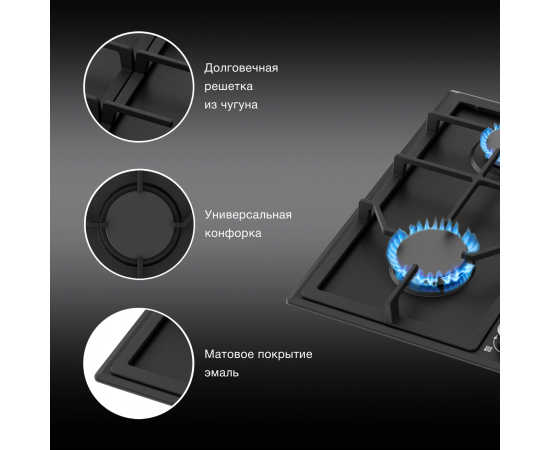 Долговечная решетка из чугуна

Универсальная конфорка

Матовое покрытие эмаль