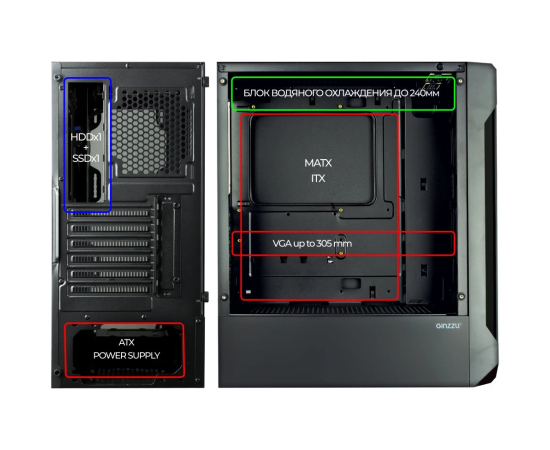 HDDx1
+
SSDx1

ATX
POWER SUPPLY

БЛОК ВОДЯНОГО ОХЛАЖДЕНИЯ ДО 240мм

MATX
ITX

VGA up to 305 mm

GINZZU