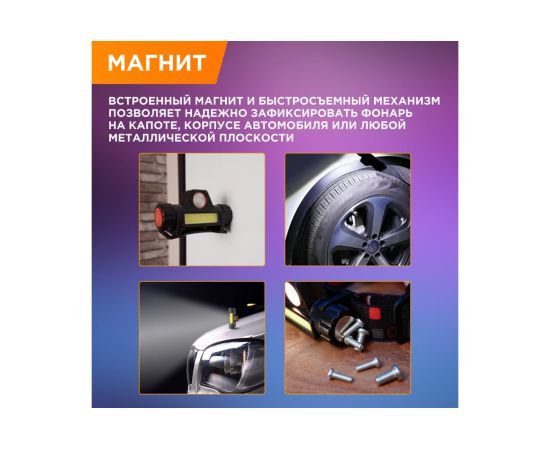 МАГНИТ

ВСТРОЕННЫЙ МАГНИТ И БЫСТРОСЪЕМНЫЙ МЕХАНИЗМ ПОЗВОЛЯЕТ НАДЕЖНО ЗАФИКСИРОВАТЬ ФОНАРЬ НА КАПОТЕ, КОРПУСЕ АВТОМОБИЛЯ ИЛИ ЛЮБОЙ МЕТАЛЛИЧЕСКОЙ ПЛОСКОСТИ