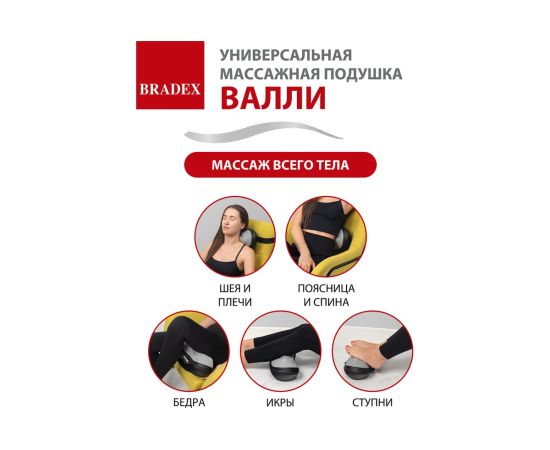 BRADEX

УНИВЕРСАЛЬНАЯ МАССАЖНАЯ ПОДУШКА
ВАЛЛИ

МАССАЖ ВСЕГО ТЕЛА

ШЕЯ И ПЛЕЧИ

ПОЯСНИЦА И СПИНА

БЕДРА

ИКРЫ

СТУПНИ