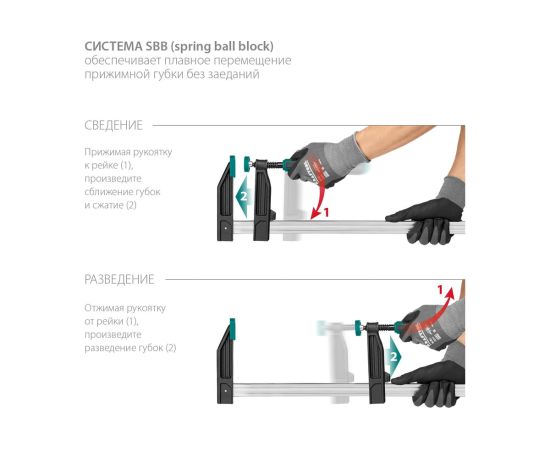 СИСТЕМА SBB (spring ball block)
обеспечивает плавное перемещение прижимной губки без заеданий

СВЕДЕНИЕ

Прижимая рукоятку к рейке (1), произведите сближение губок и сжатие (2)

2

1

РАЗВЕДЕНИЕ

Отжимая рукоятку от рейки (1), произведите разведение губок (2)

1

2