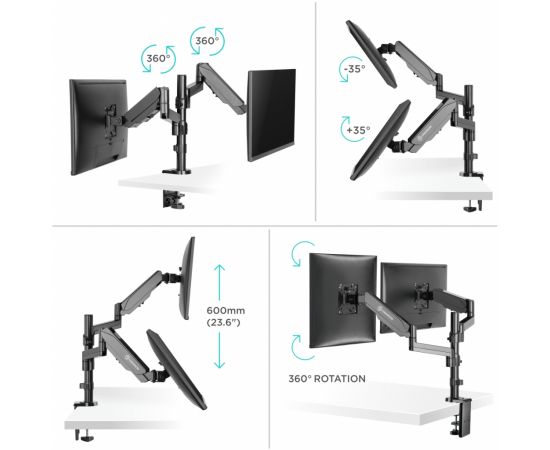 360°

360°

-35°

+35°

600mm
(23.6")

360° ROTATION