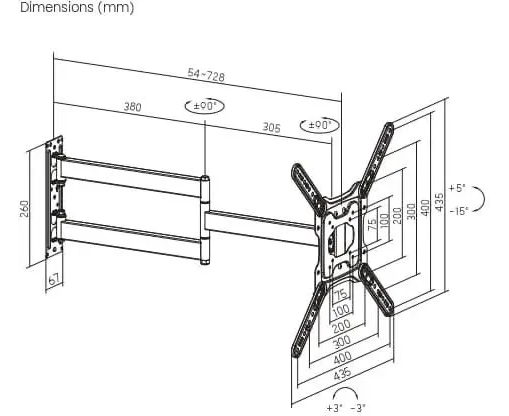 Dimensions (mm)

54~728

380

±90°

305

±90°

260

67

75

100

200

300

400

435

+5°

-15°

75

100

200

300

400

435

+3°

-3°