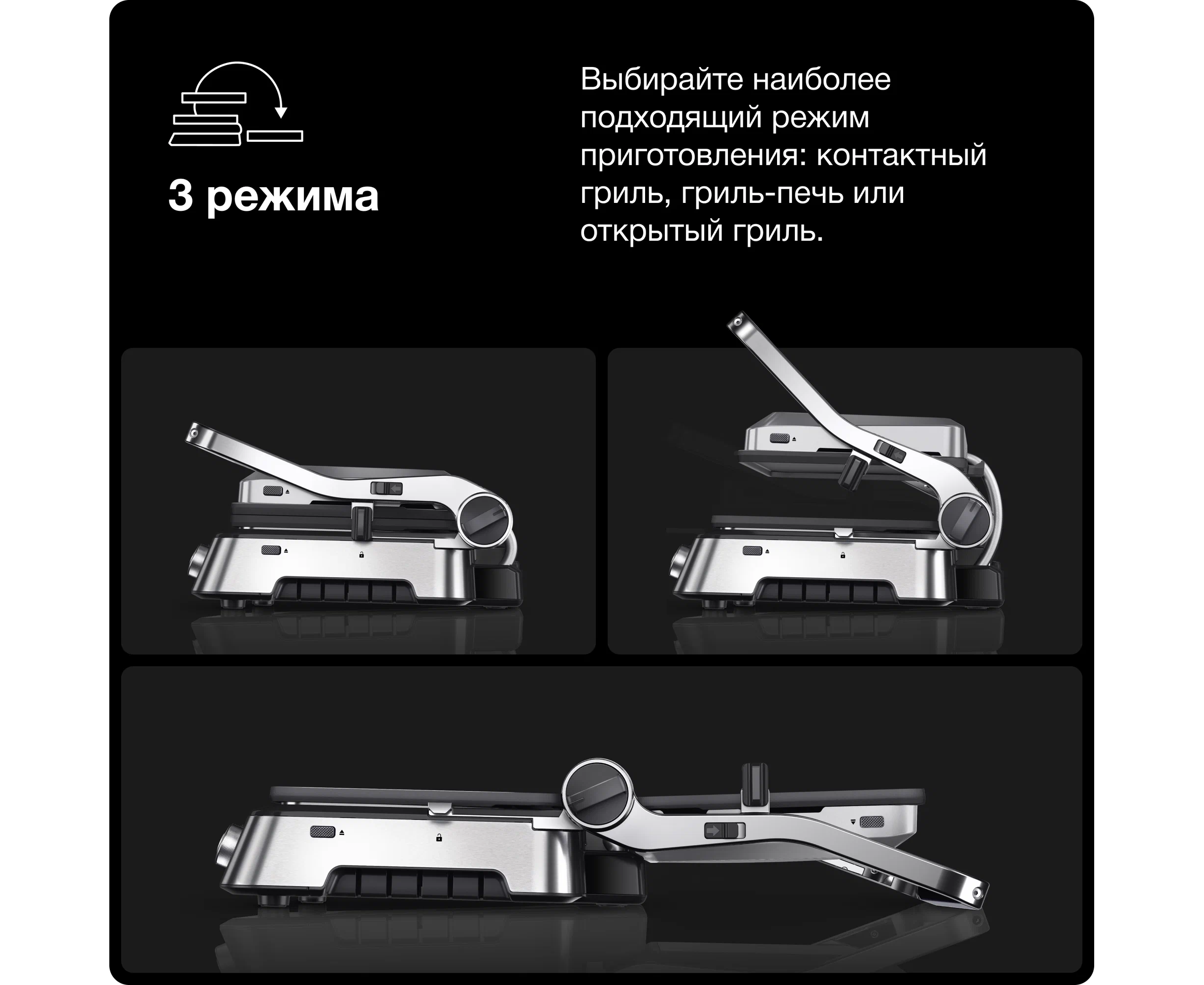 3 режима

Выбирайте наиболее подходящий режим приготовления: контактный гриль, гриль-печь или открытый гриль.