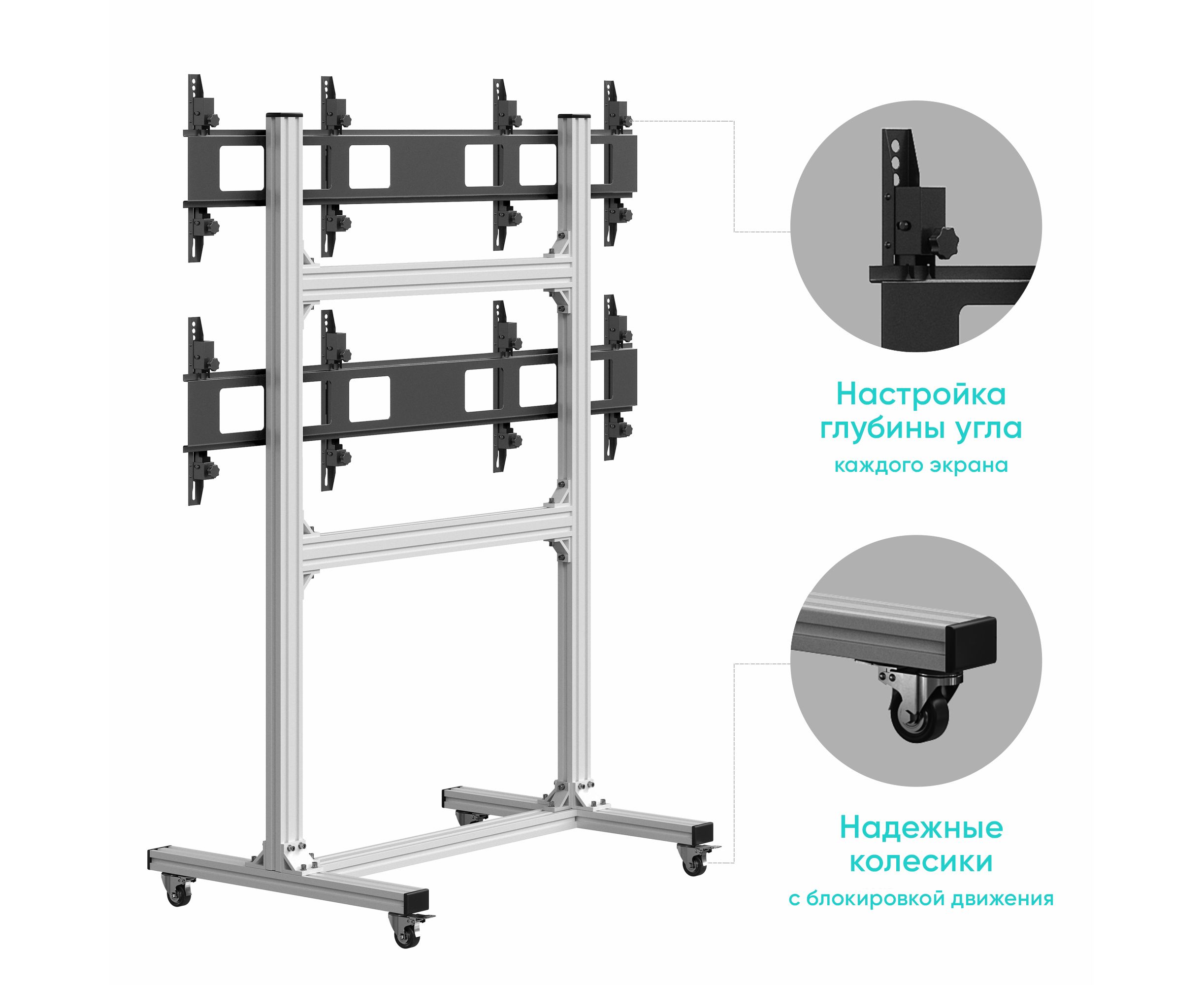 Настройка глубины угла

каждого экрана

Надежные колесики

с блокировкой движения