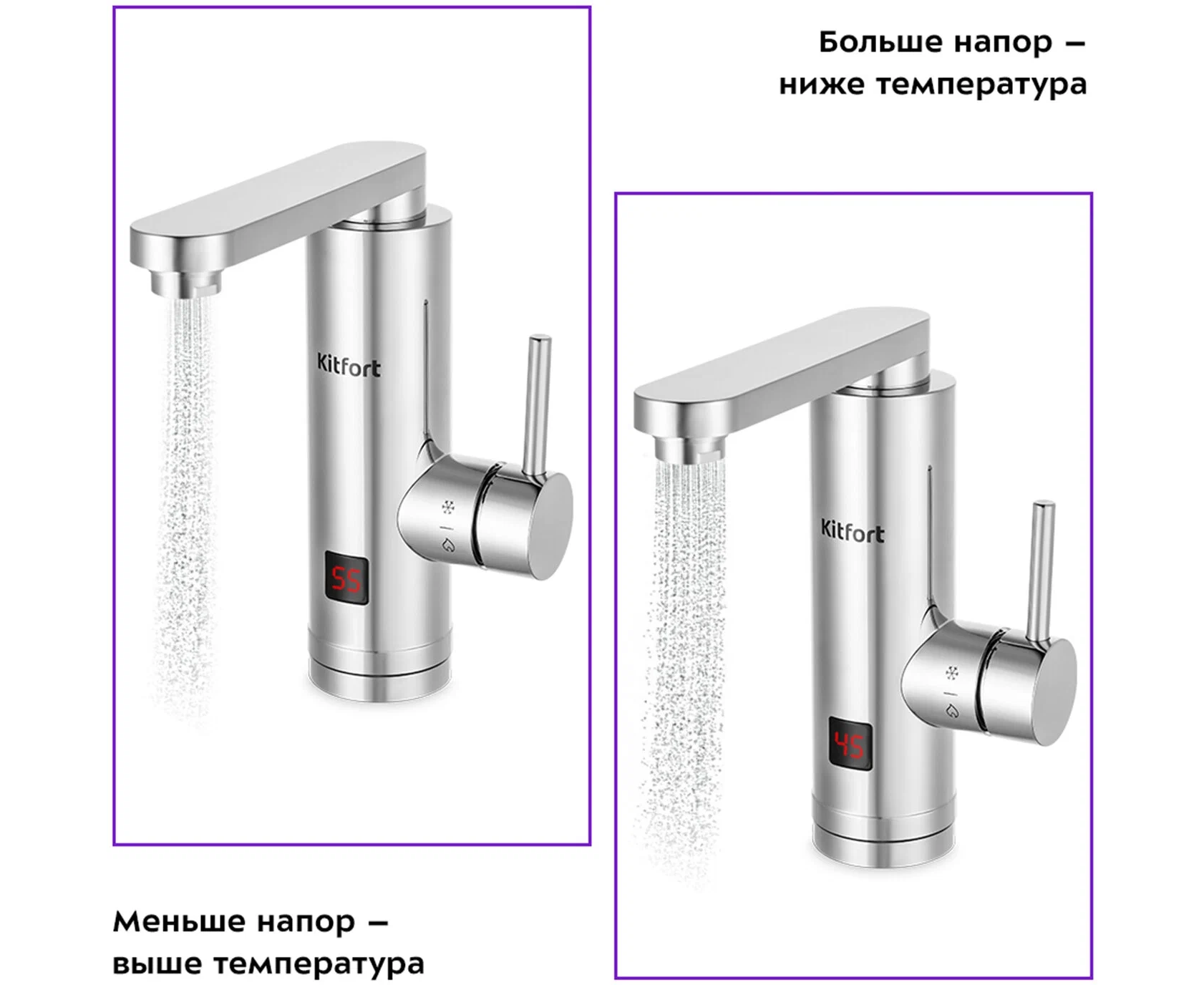 Больше напор – ниже температура

Kitfort

55

Kitfort

45

Меньше напор – выше температура