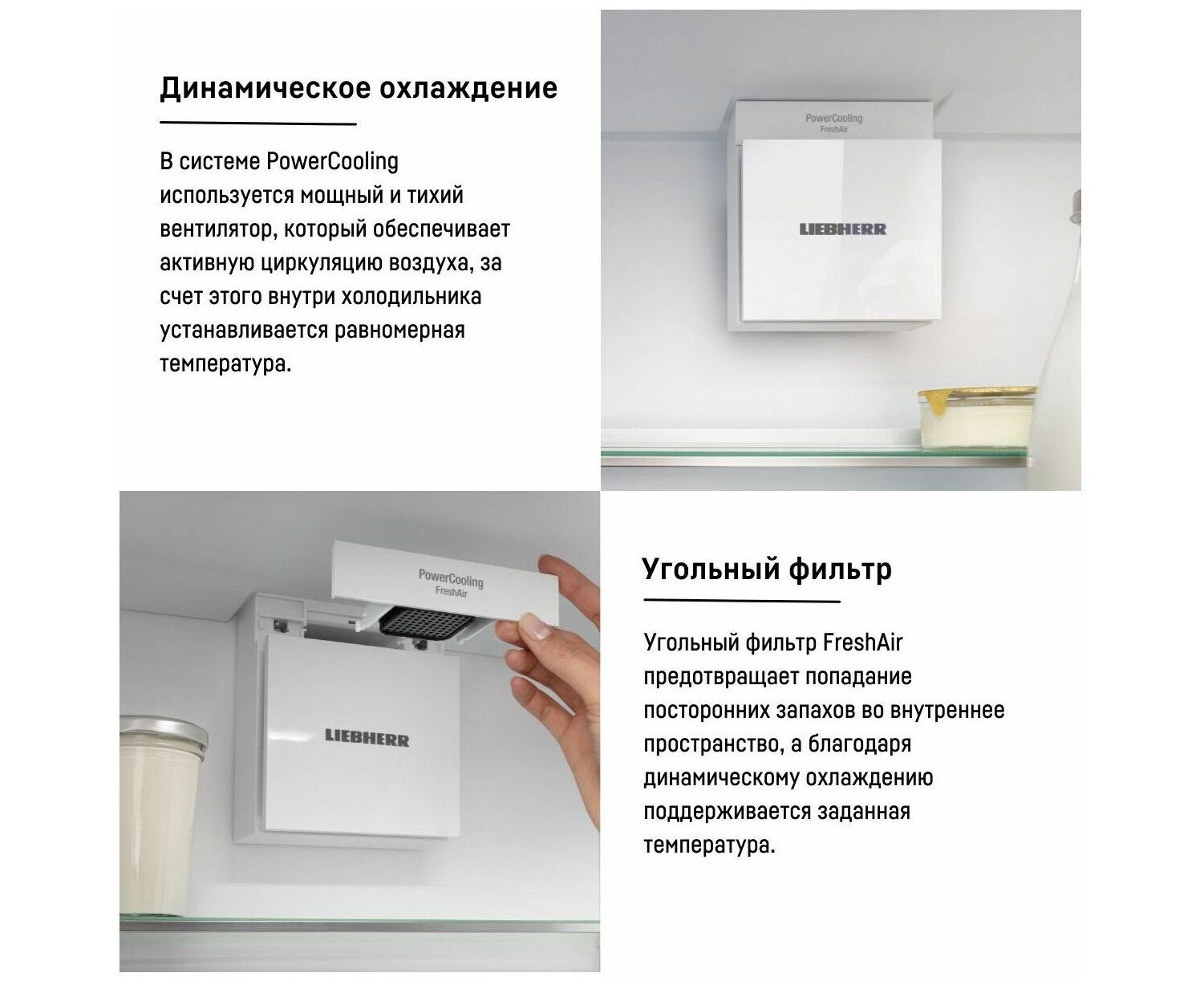 Динамическое охлаждение

В системе PowerCooling используется мощный и тихий вентилятор, который обеспечивает активную циркуляцию воздуха, за счет этого внутри холодильника устанавливается равномерная температура.

PowerCooling
FreshAir

LIEBHERR

PowerCooling
FreshAir

LIEBHERR

Угольный фильтр

Угольный фильтр FreshAir предотвращает попадание посторонних запахов во внутреннее пространство, а благодаря динамическому охлаждению поддерживается заданная температура.