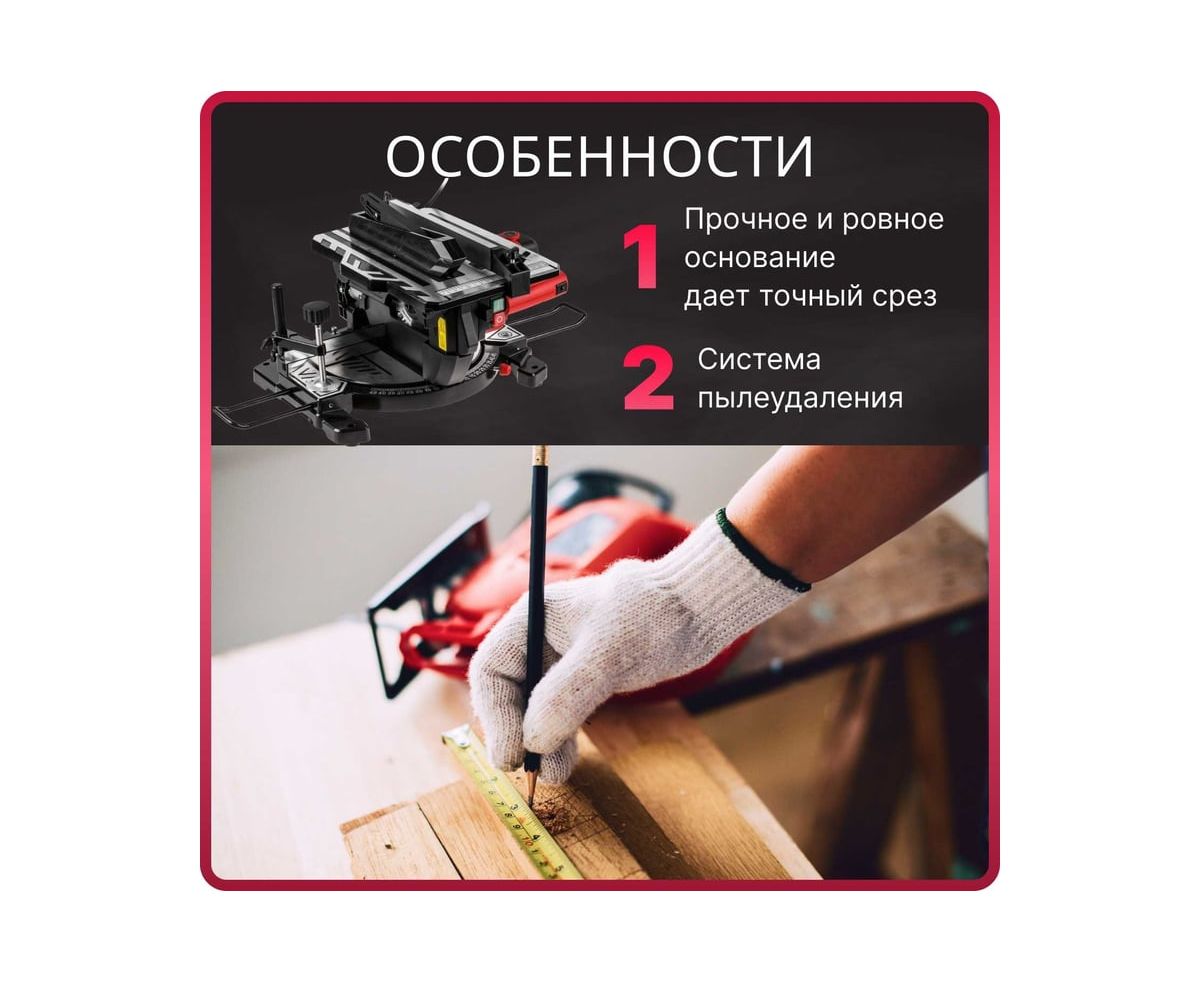 ОСОБЕННОСТИ

1 Прочное и ровное основание дает точный срез

2 Система пылеудаления