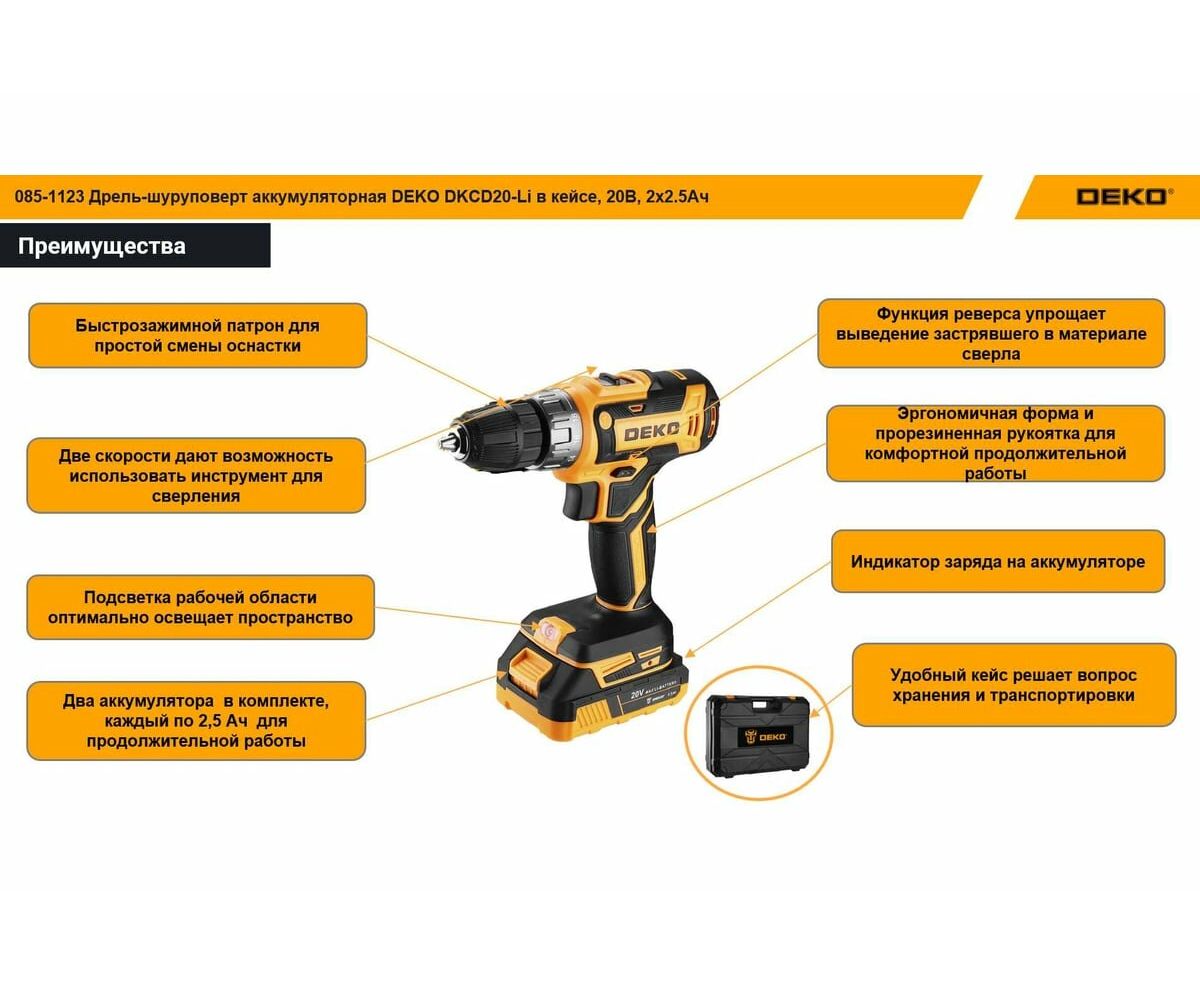 085-1123 Дрель-шуруповерт аккумуляторная DEKO DKCD20-Li в кейсе, 20В, 2x2.5Ач

DEKO

Преимущества

Быстрозажимной патрон для простой смены оснастки

Две скорости дают возможность использовать инструмент для сверления

Подсветка рабочей области оптимально освещает пространство

Два аккумулятора в комплекте, каждый по 2,5 Ач для продолжительной работы

Функция реверса упрощает выведение застрявшего в материале сверла

Эргономичная форма и прорезиненная рукоятка для комфортной продолжительной работы

Индикатор заряда на аккумуляторе

Удобный кейс решает вопрос хранения и транспортировки

DEKO

20V

DEKO