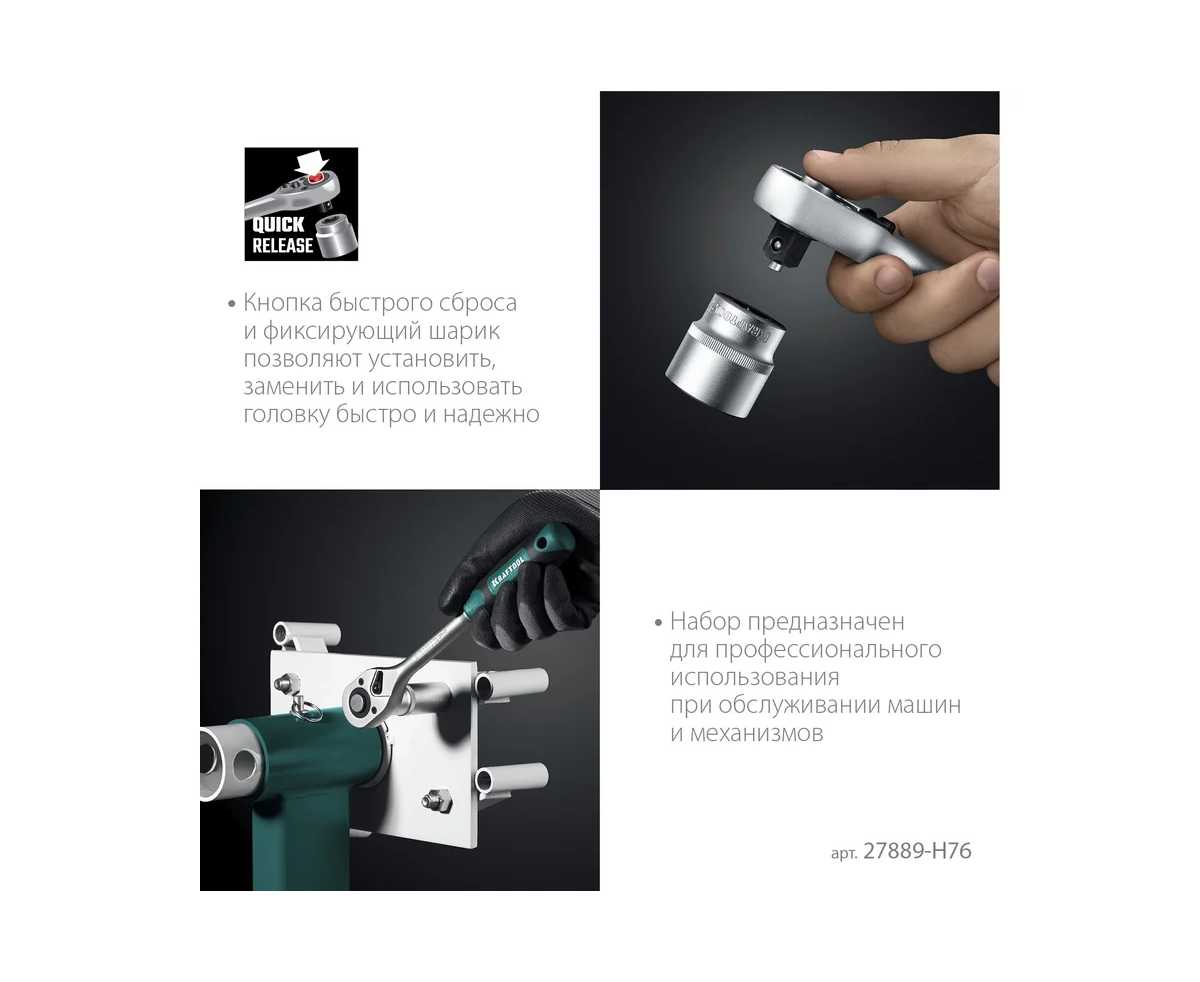 QUICK RELEASE

• Кнопка быстрого сброса и фиксирующий шарик позволяют установить, заменить и использовать головку быстро и надежно

KRAFTOOL

KRAFTOOL

• Набор предназначен для профессионального использования при обслуживании машин и механизмов

арт. 27889-H76