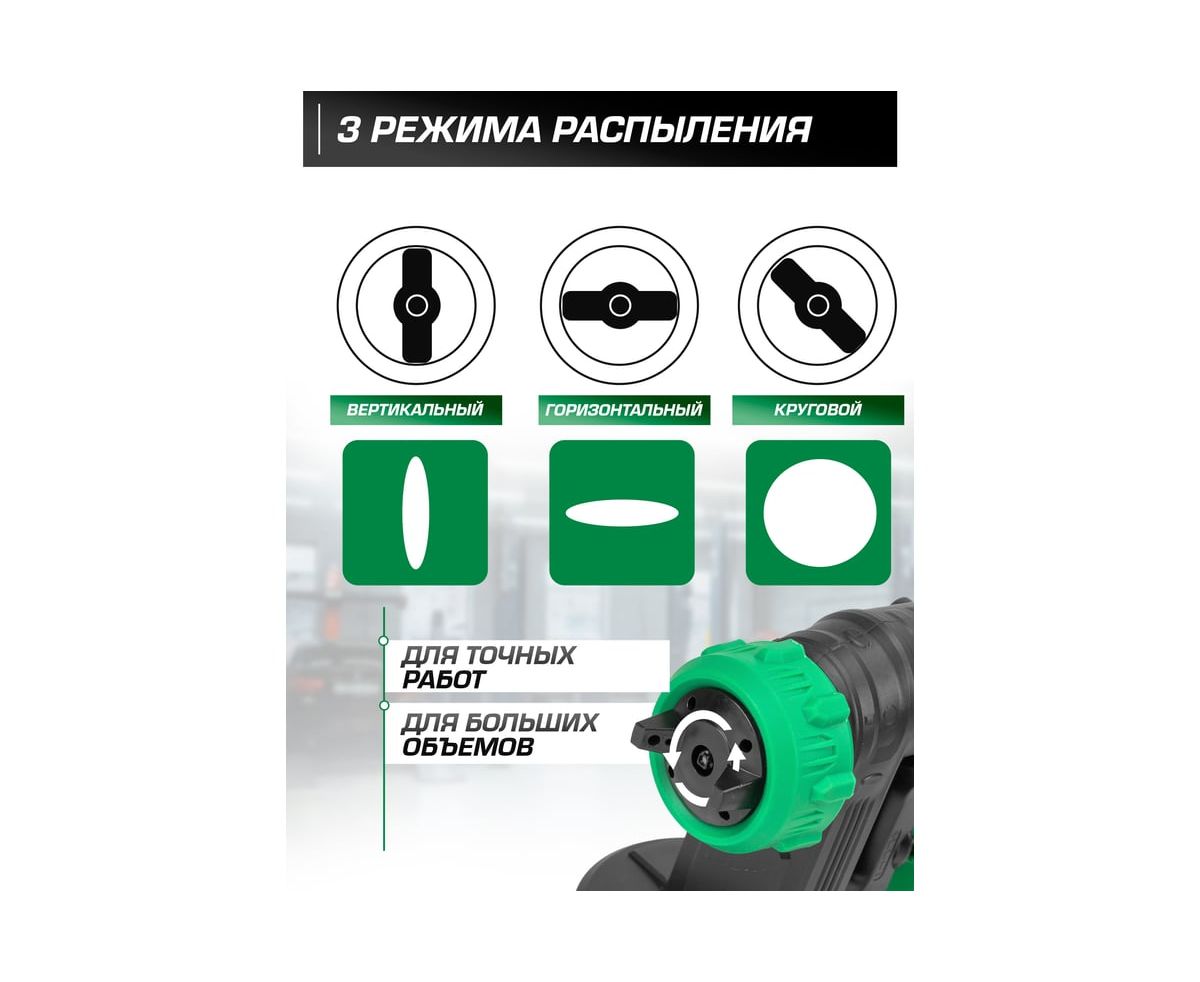 3 РЕЖИМА РАСПЫЛЕНИЯ

ВЕРТИКАЛЬНЫЙ

ГОРИЗОНТАЛЬНЫЙ

КРУГОВОЙ

ДЛЯ ТОЧНЫХ РАБОТ

ДЛЯ БОЛЬШИХ ОБЪЕМОВ