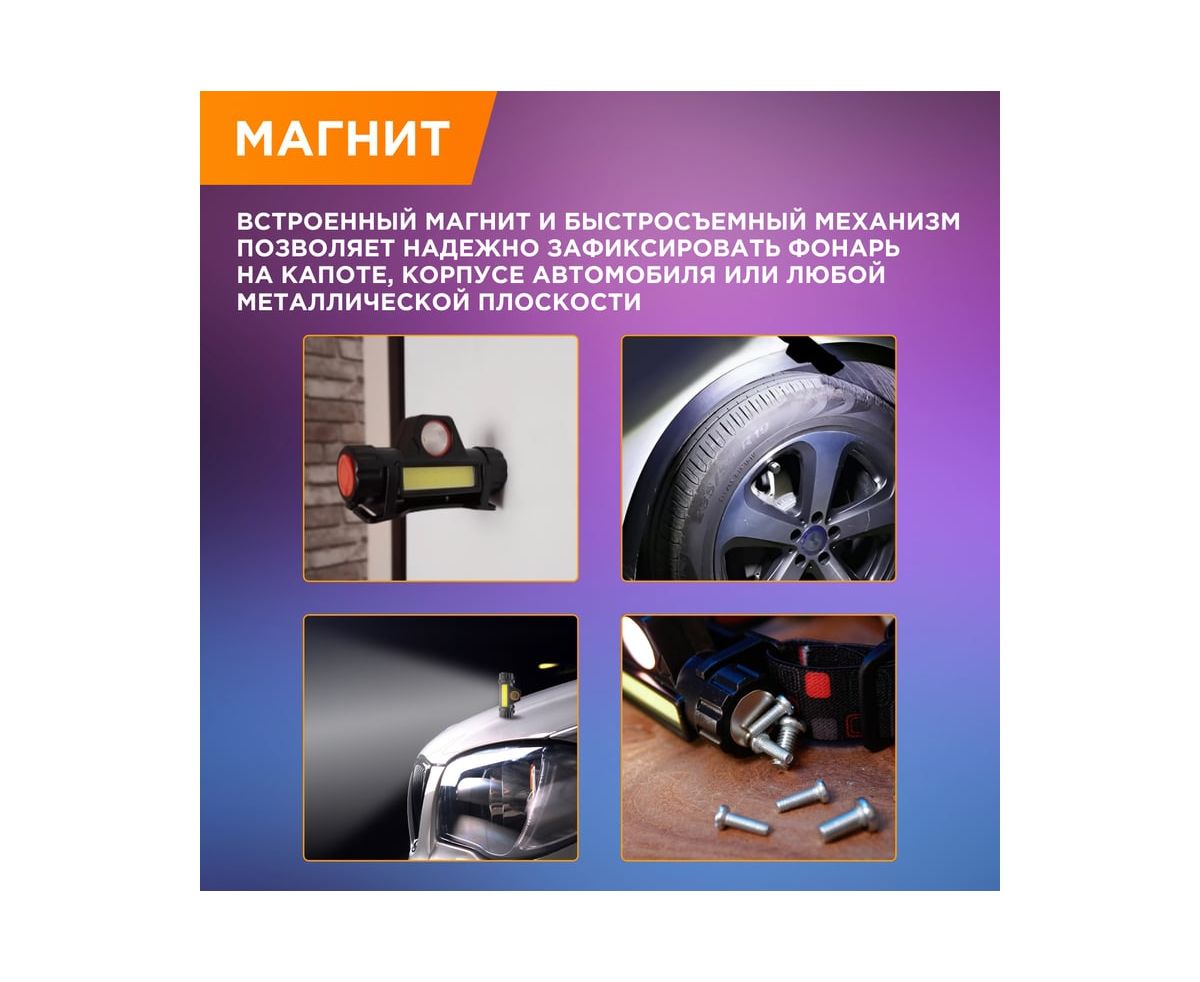 МАГНИТ

ВСТРОЕННЫЙ МАГНИТ И БЫСТРОСЪЕМНЫЙ МЕХАНИЗМ ПОЗВОЛЯЕТ НАДЕЖНО ЗАФИКСИРОВАТЬ ФОНАРЬ НА КАПОТЕ, КОРПУСЕ АВТОМОБИЛЯ ИЛИ ЛЮБОЙ МЕТАЛЛИЧЕСКОЙ ПЛОСКОСТИ